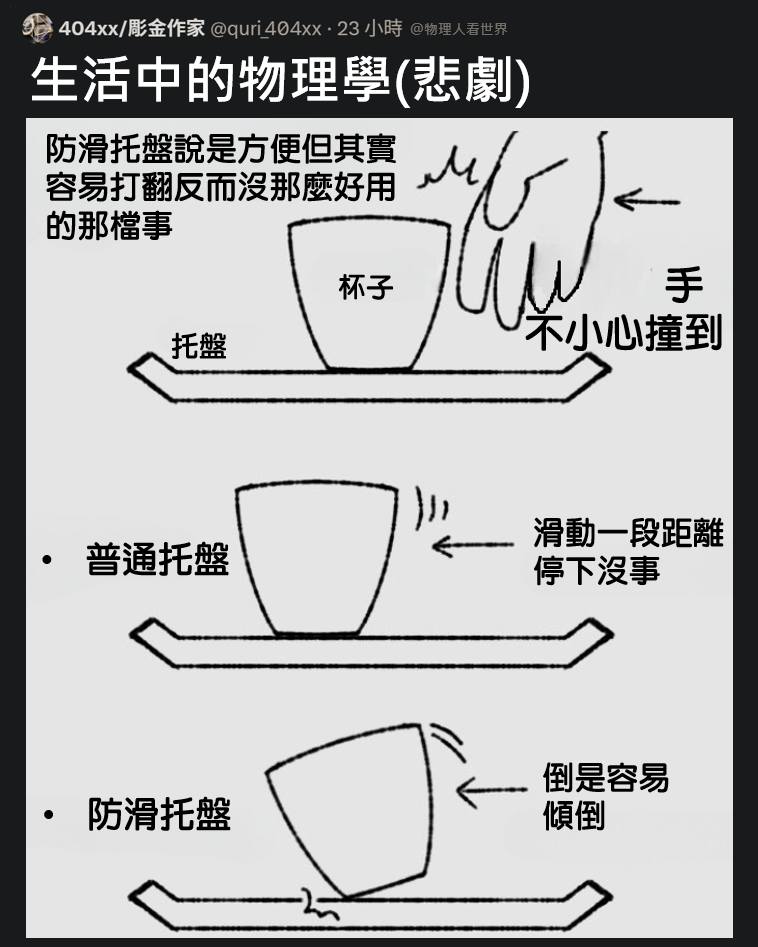 404xx/彫金作家 @quri_404xx · 23 小時 @物理人看世界

生活中的物理學(悲劇)

防滑托盤說是方便但其實容易打翻反而沒那麼好用的那檔事

杯子

托盤

手
不小心撞到

• 普通托盤

滑動一段距離停下沒事

• 防滑托盤

倒是容易傾倒